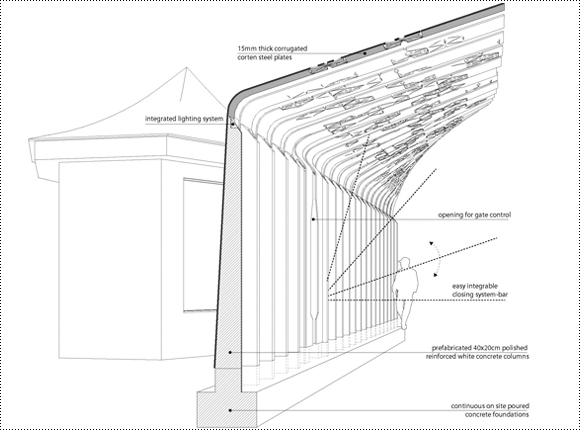 15mm thick corrugated corten steel plates

integrated lighting system

opening for gate control

easy integrable closing system-bar

prefabricated 40x20cm polished reinforced white concrete columns

continuous on site poured concrete foundations